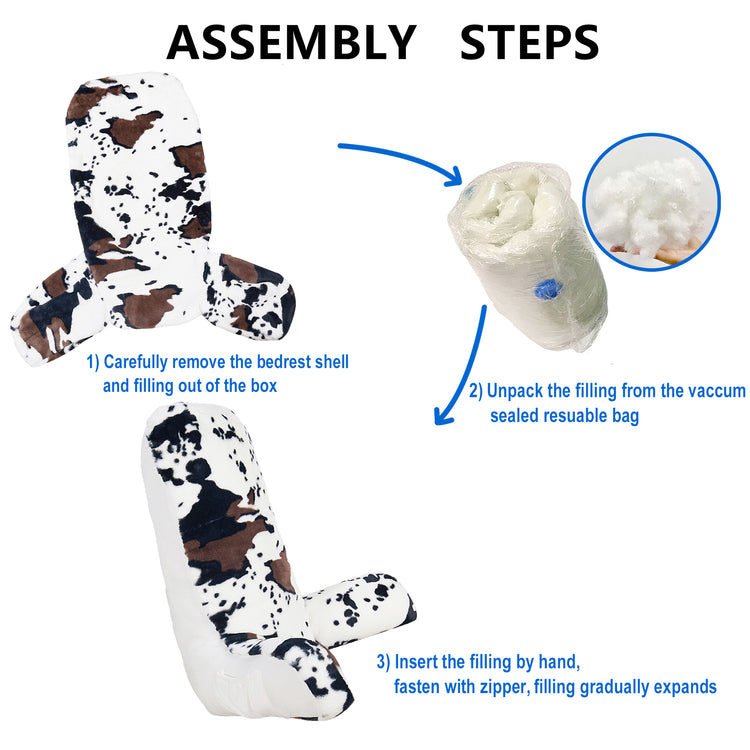 ASSEMBLY STEPS

1) Carefully remove the bedrest shell and filling out of the box

2) Unpack the filling from the vaccum sealed resuable bag

3) Insert the filling by hand, fasten with zipper, filling gradually expands