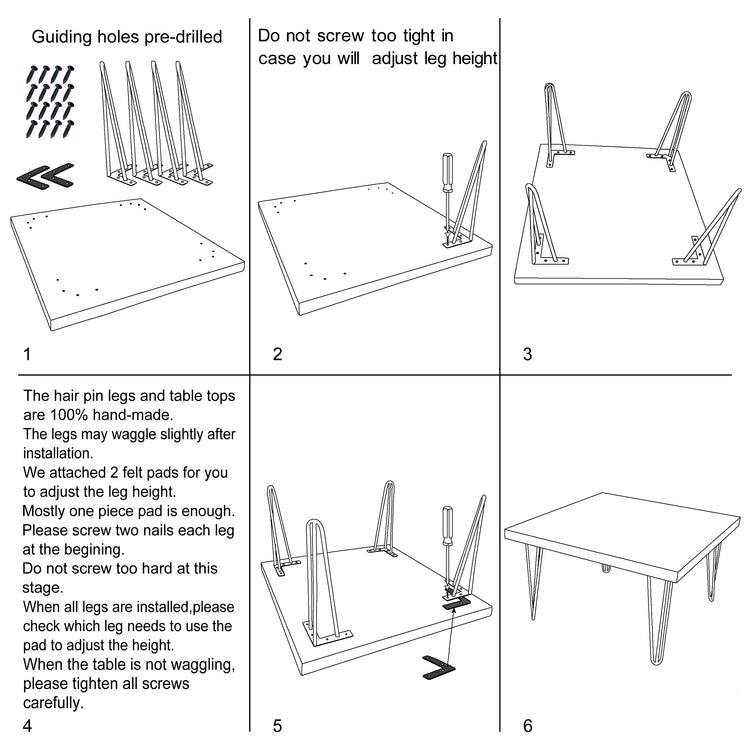 Guiding holes pre-drilled

1

Do not screw too tight in case you will adjust leg height

2

3

The hair pin legs and table tops are 100% hand-made.
The legs may waggle slightly after installation.
We attached 2 felt pads for you to adjust the leg height.
Mostly one piece pad is enough.
Please screw two nails each leg at the begining.
Do not screw too hard at this stage.
When all legs are installed,please check which leg needs to use the pad to adjust the height.
When the table is not waggling, please tighten all screws carefully.

4

5

6