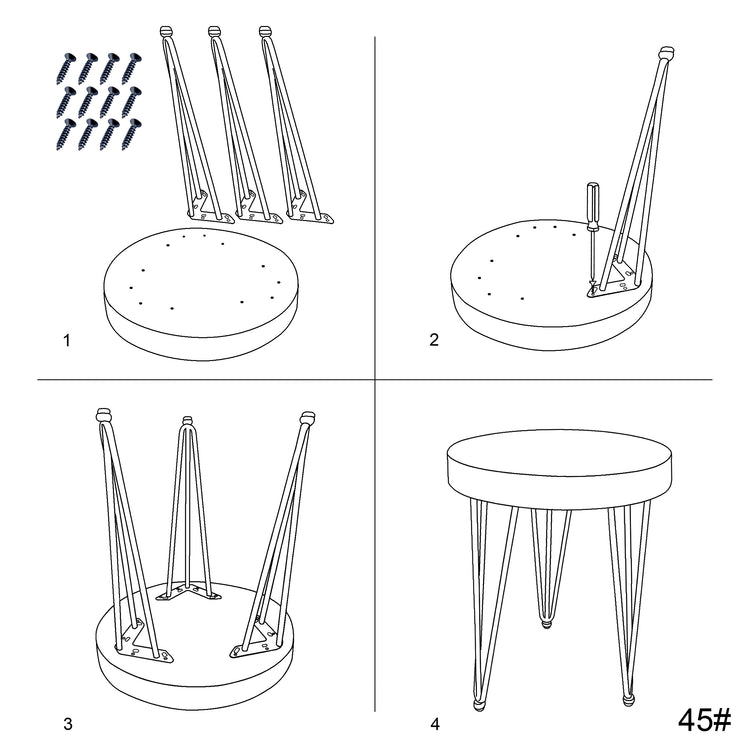 1

2

3

4

45#